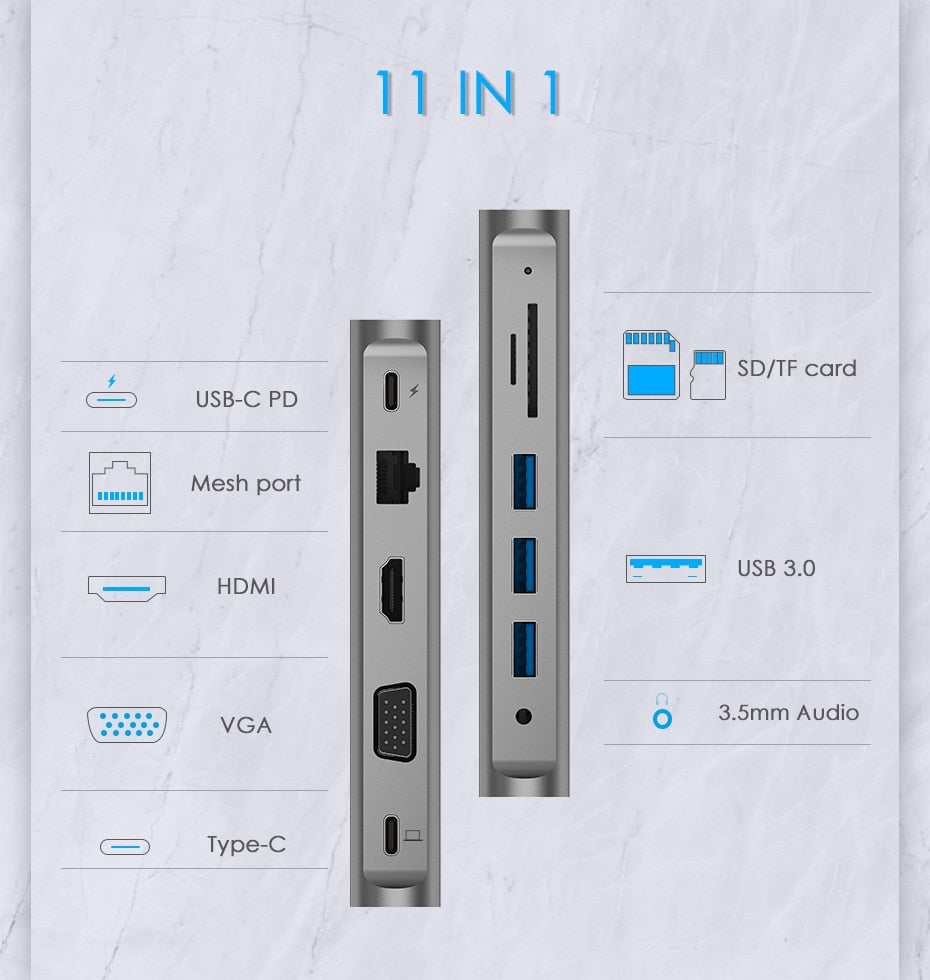 11 IN 1

USB-C PD

Mesh port

HDMI

VGA

Type-C

SD/TF card

USB 3.0

3.5mm Audio